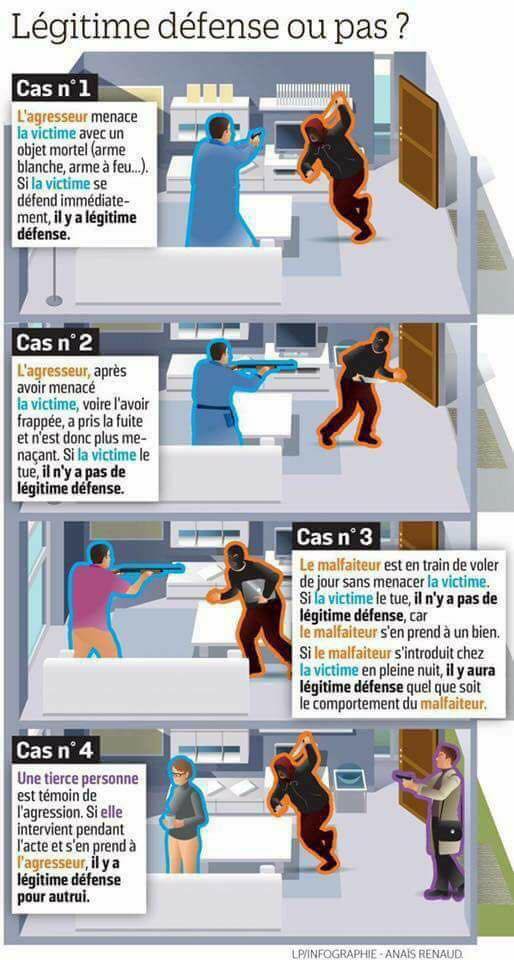 Légitime défense ou pas ?

Cas n°1

L'agresseur menace la victime avec un objet mortel (arme blanche, arme à feu...). Si la victime se défend immédiatement, il y a légitime défense.

Cas n°2

L'agresseur, après avoir menacé la victime, voire l'avoir frappée, a pris la fuite et n'est donc plus menaçant. Si la victime le tue, il n'y a pas de légitime défense.

Cas n°3

Le malfaiteur est en train de voler de jour sans menacer la victime. Si la victime le tue, il n'y a pas de légitime défense, car le malfaiteur s'en prend à un bien.

Si le malfaiteur s'introduit chez la victime en pleine nuit, il y aura légitime défense quel que soit le comportement du malfaiteur.

Cas n°4

Une tierce personne est témoin de l'agression. Si elle intervient pendant l'acte et s'en prend à l'agresseur, il y a légitime défense pour autrui.

LP/INFOGRAPHIE - ANAÏS RENAUD.